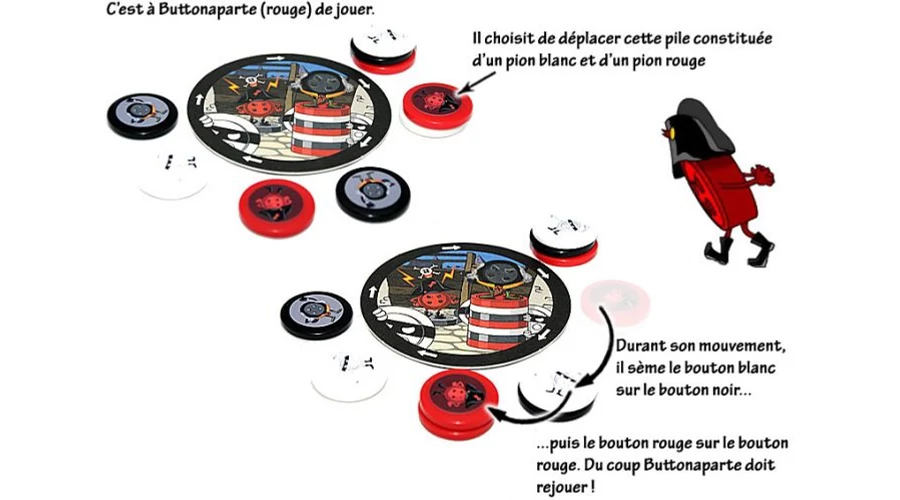 C'est à Buttonaparte (rouge) de jouer.

Il choisit de déplacer cette pile constituée d'un pion blanc et d'un pion rouge

Durant son mouvement, il sème le bouton blanc sur le bouton noir...

...puis le bouton rouge sur le bouton rouge. Du coup Buttonaparte doit rejouer !