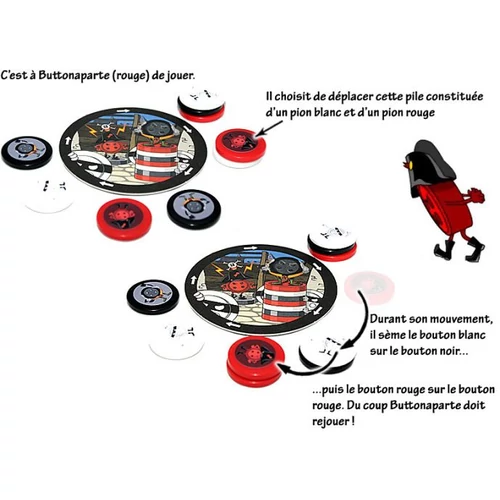 C'est à Buttonaparte (rouge) de jouer.

Il choisit de déplacer cette pile constituée d'un pion blanc et d'un pion rouge

Durant son mouvement, il sème le bouton blanc sur le bouton noir...

...puis le bouton rouge sur le bouton rouge. Du coup Buttonaparte doit rejouer !